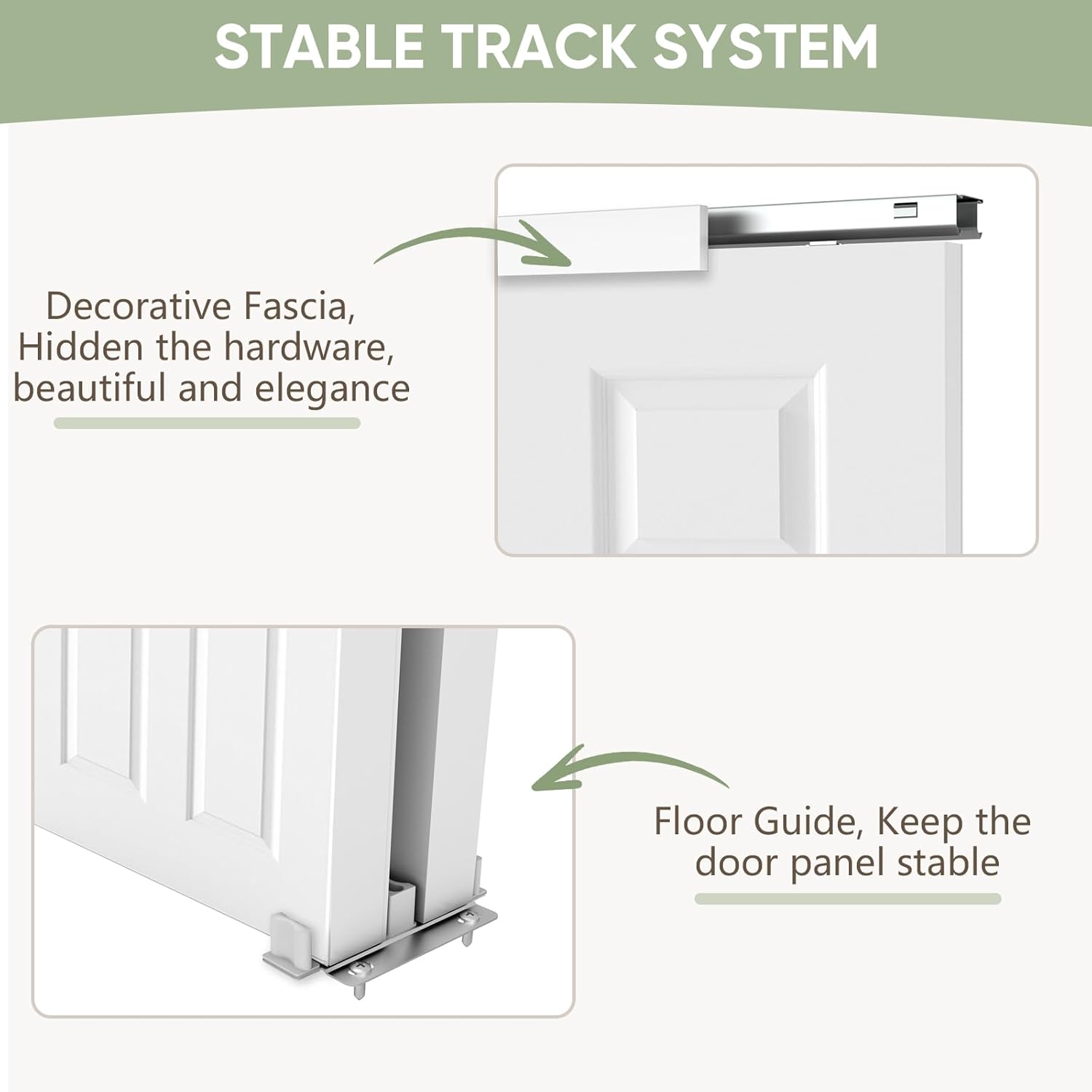 STABLE TRACK SYSTEM

Decorative Fascia, Hidden the hardware, beautiful and elegance

Floor Guide, Keep the door panel stable