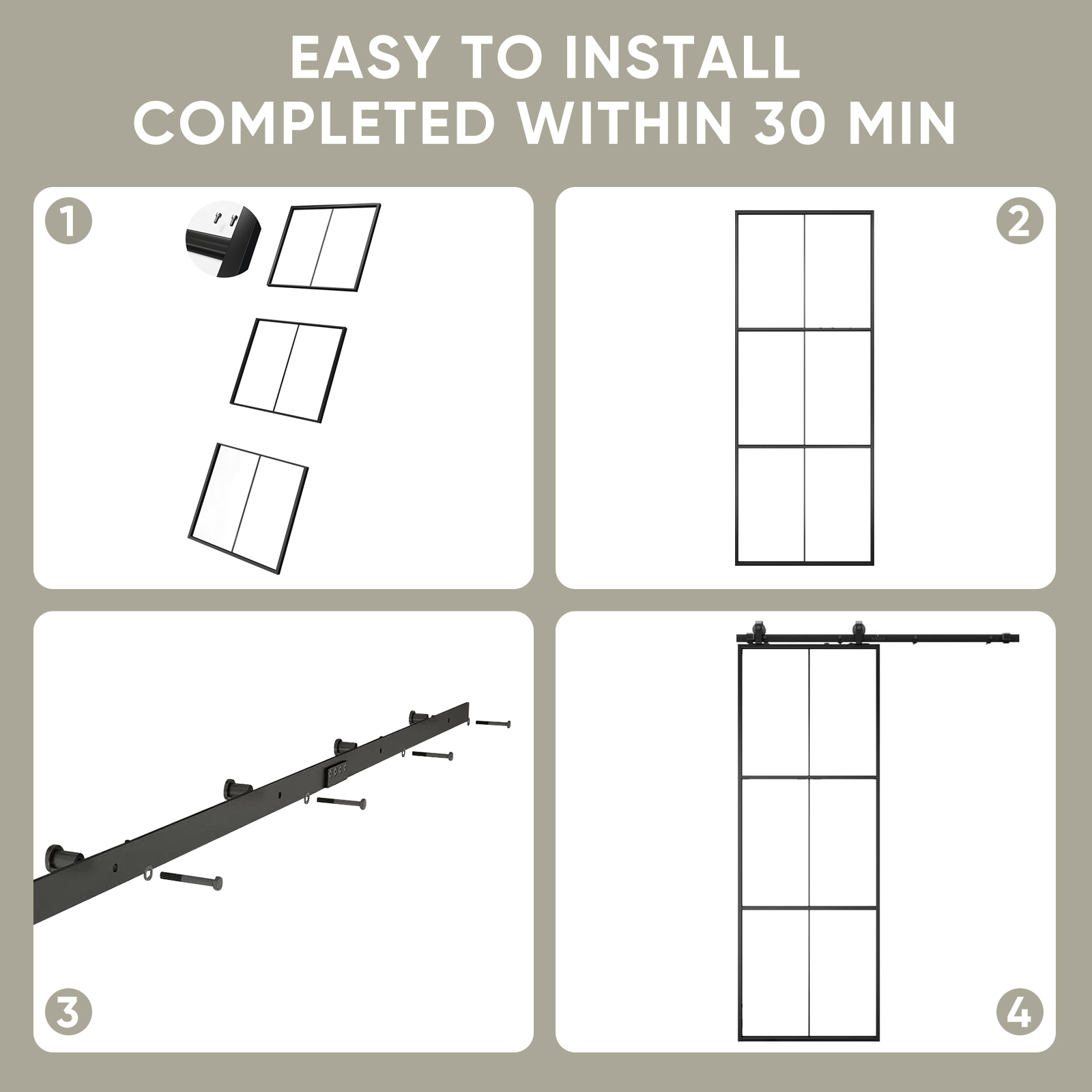 EASY TO INSTALL
COMPLETED WITHIN 30 MIN

1

2

3

4