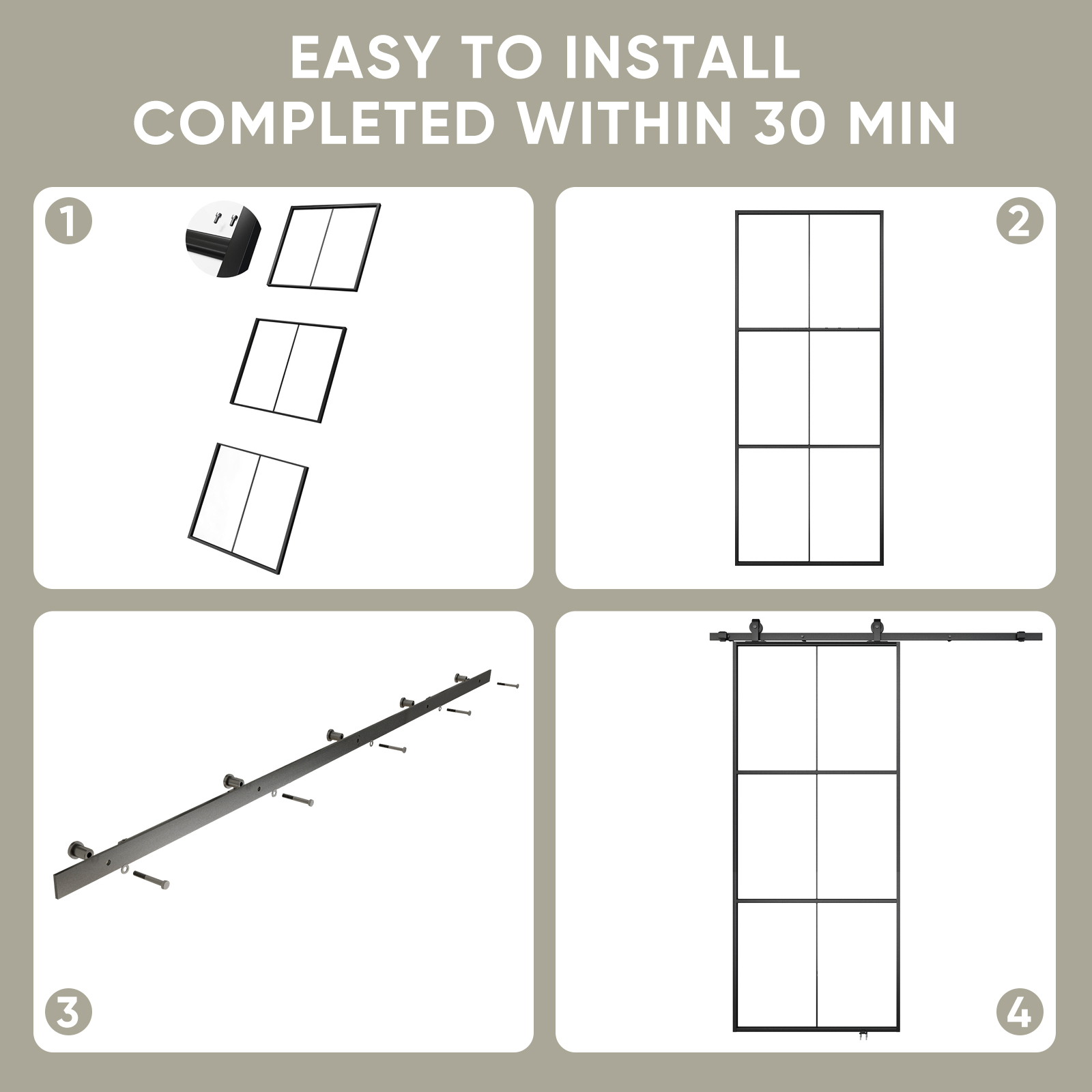 EASY TO INSTALL
COMPLETED WITHIN 30 MIN

1

2

3

4