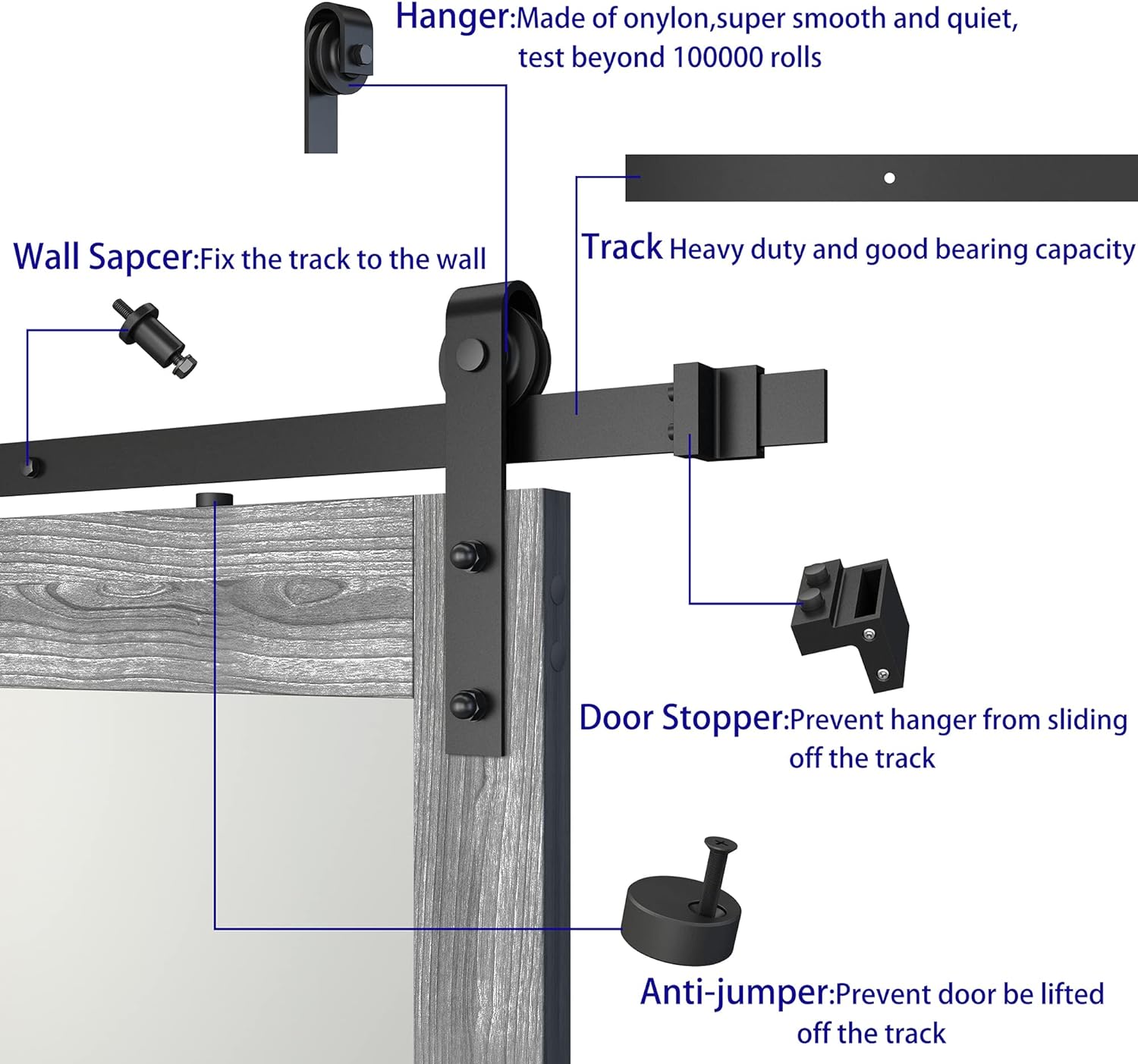 Hanger:Made of onylon,super smooth and quiet, test beyond 100000 rolls

Wall Sapcer:Fix the track to the wall

Track Heavy duty and good bearing capacity

Door Stopper:Prevent hanger from sliding off the track

Anti-jumper:Prevent door be lifted off the track