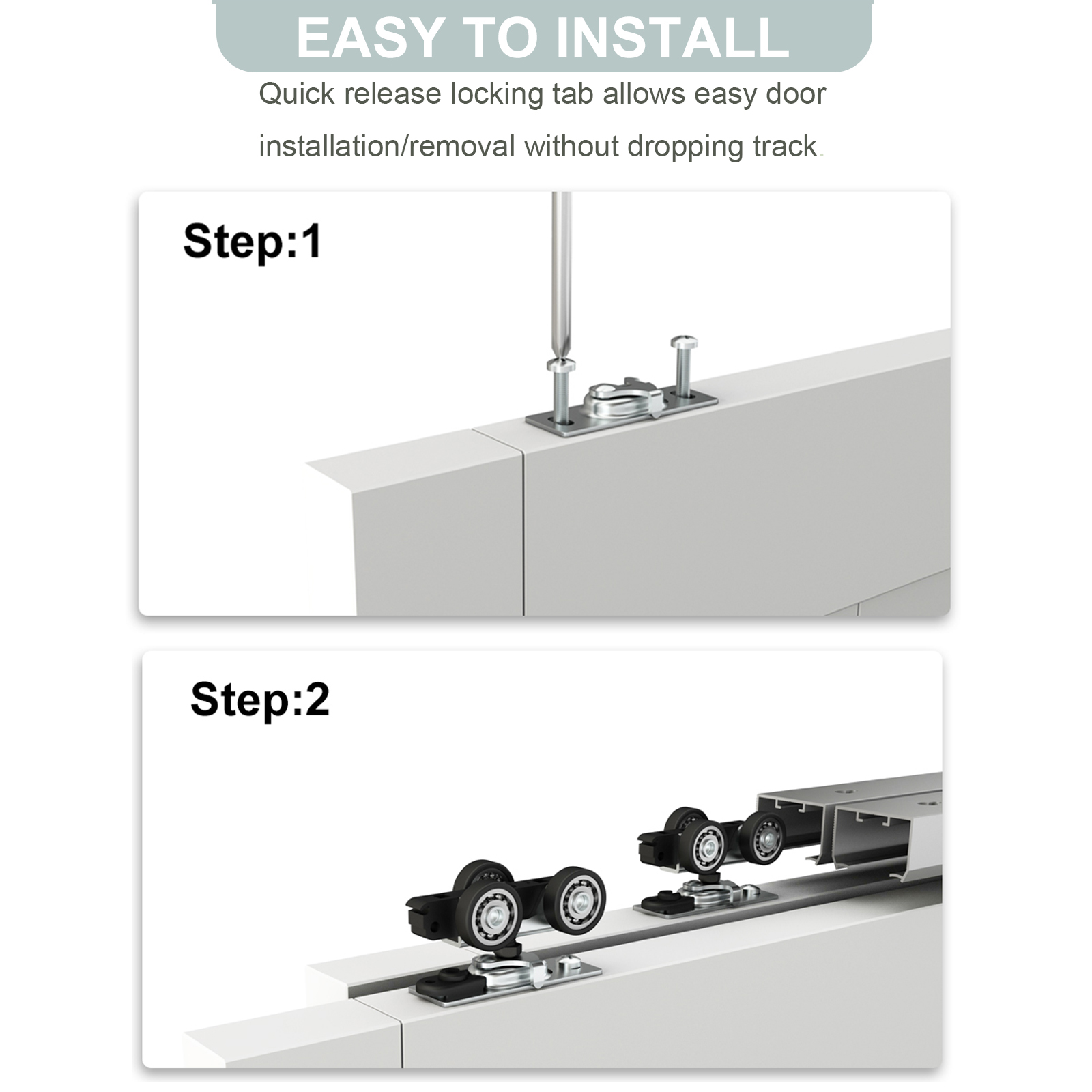 EASY TO INSTALL

Quick release locking tab allows easy door installation/removal without dropping track.

Step:1

Step:2