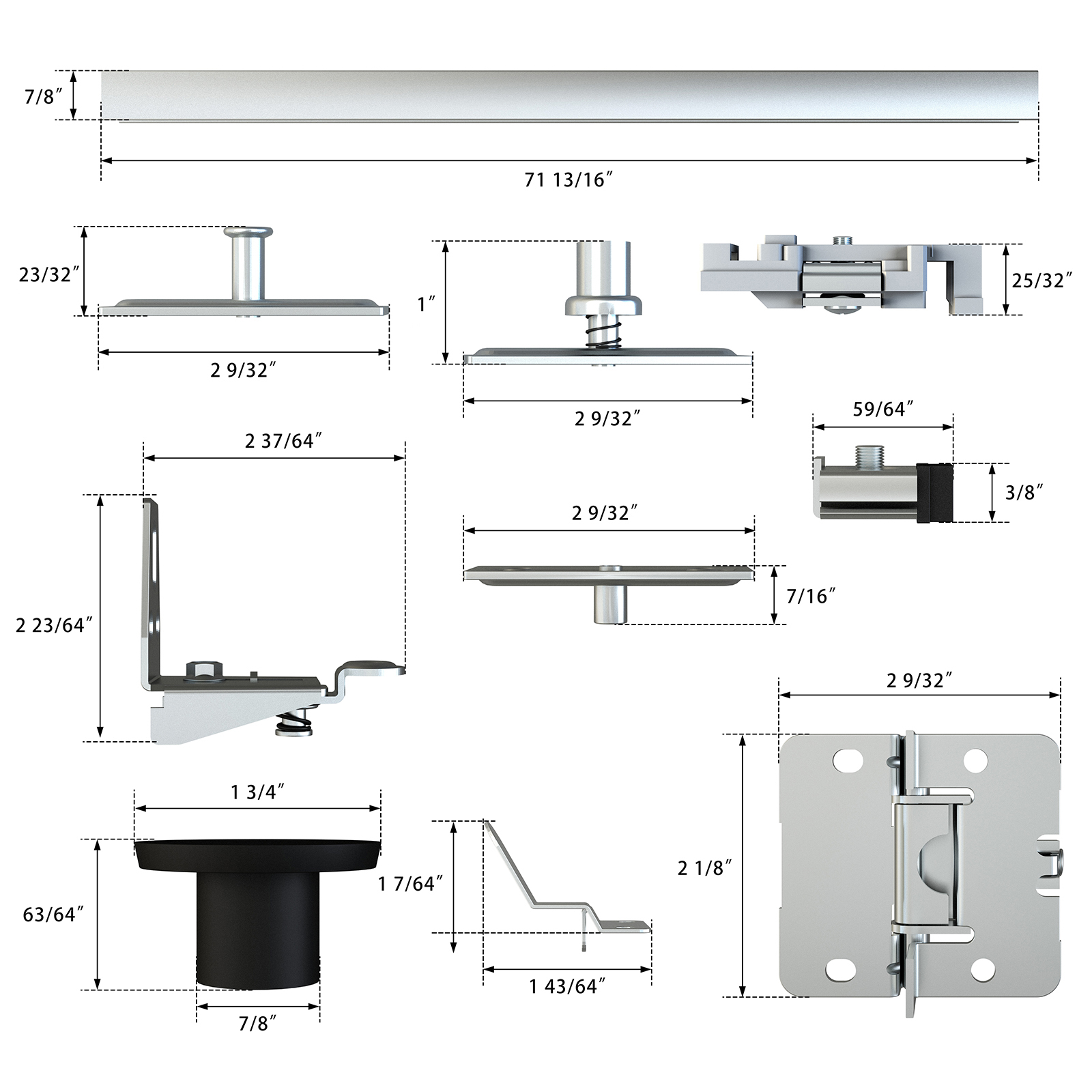 7/8″
71 13/16″
23/32″
2 9/32″
1″
2 9/32″
25/32″
59/64″
3/8″
2 37/64″
2 23/64″
2 9/32″
7/16″
2 9/32″
2 1/8″
1 3/4″
63/64″
7/8″
1 7/64″
1 43/64″