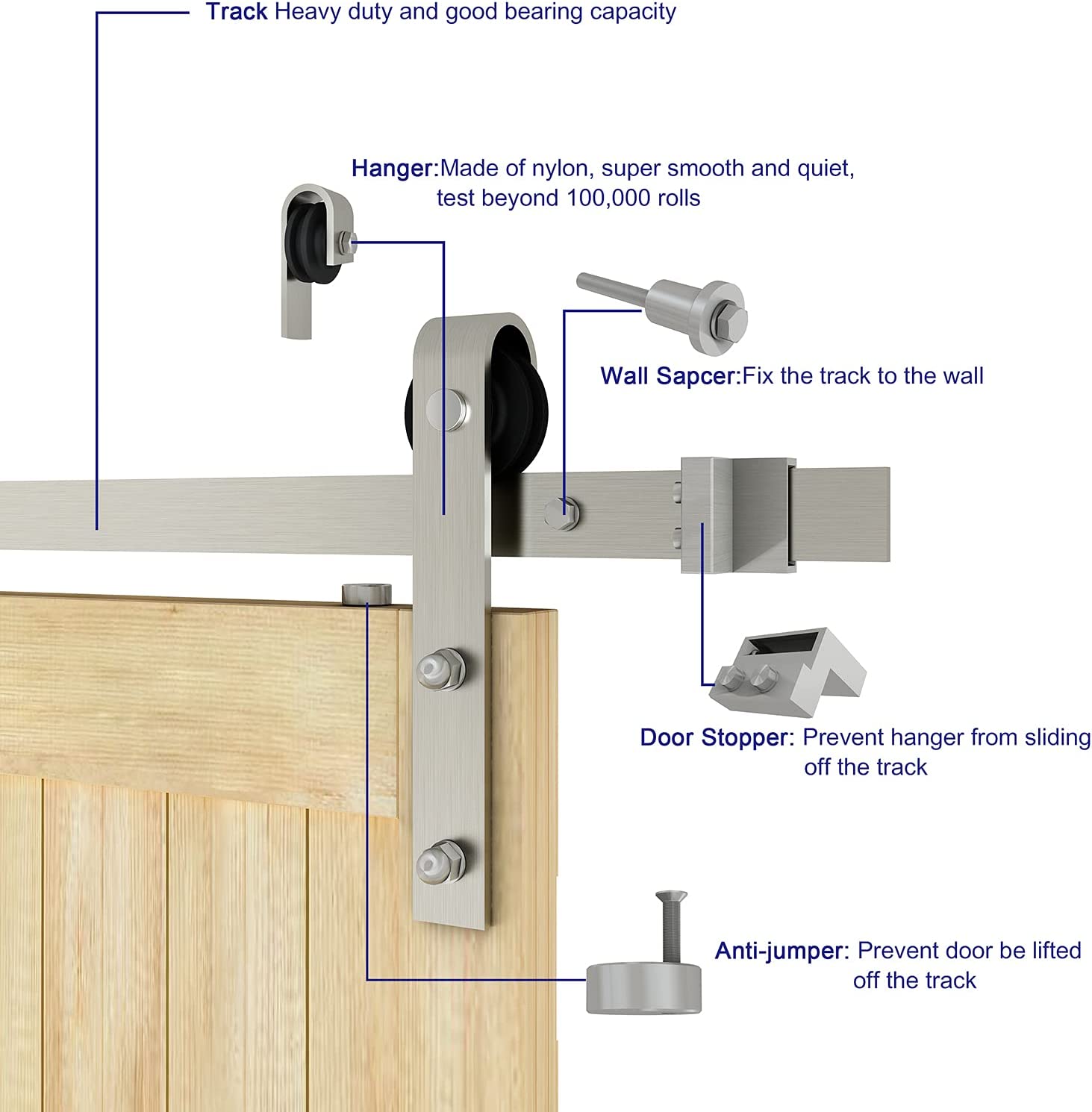 Track Heavy duty and good bearing capacity

Hanger:Made of nylon, super smooth and quiet, test beyond 100,000 rolls

Wall Sapcer:Fix the track to the wall

Door Stopper: Prevent hanger from sliding off the track

Anti-jumper: Prevent door be lifted off the track